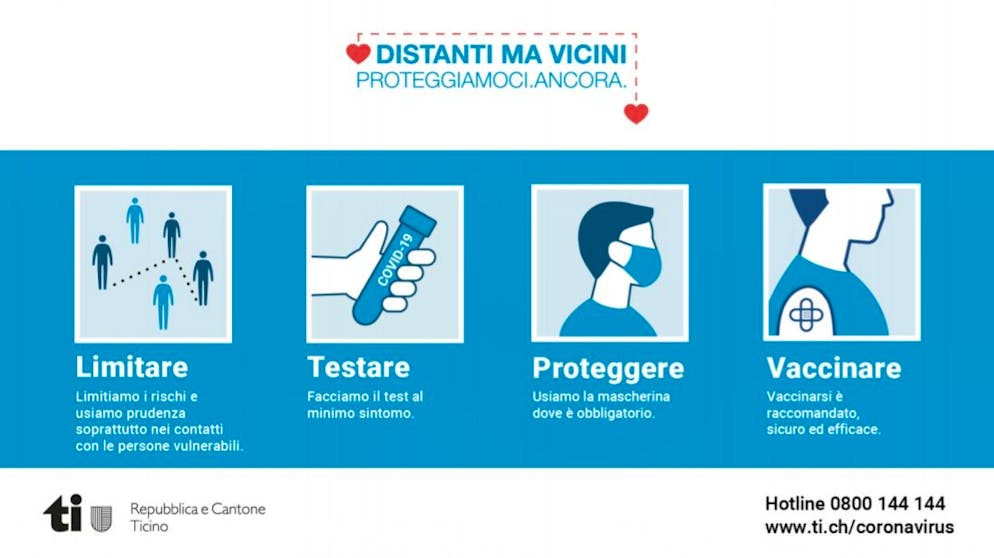 DISTANTI MA VICINI
PROTEGGIAMOCI.ANCORA.

COVID-19

Limitare
Limitiamo i rischi e usiamo prudenza soprattutto nei contatti con le persone vulnerabili.

Testare
Facciamo il test al minimo sintomo.

Proteggere
Usiamo la mascherina dove è obbligatorio.

Vaccinare
Vaccinarsi è raccomandato, sicuro ed efficace.

ti
Repubblica e Cantone Ticino

Hotline 0800 144 144
www.ti.ch/coronavirus